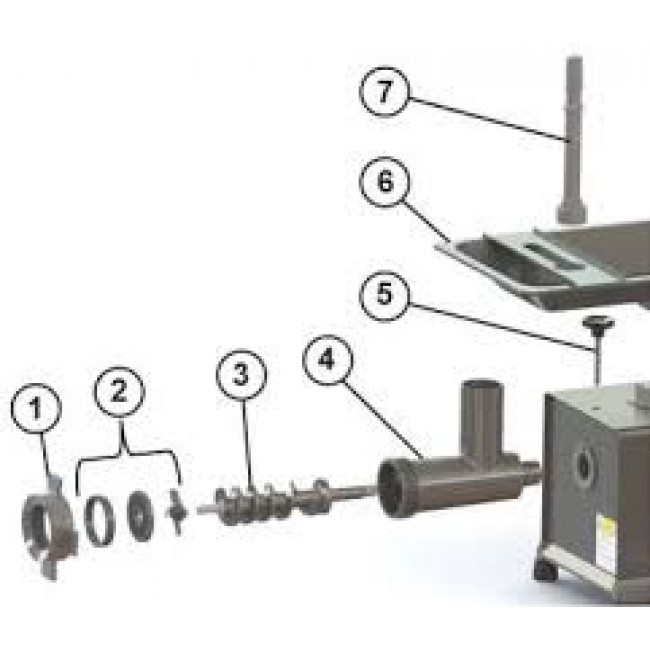 7
6
5
4
3
2
1